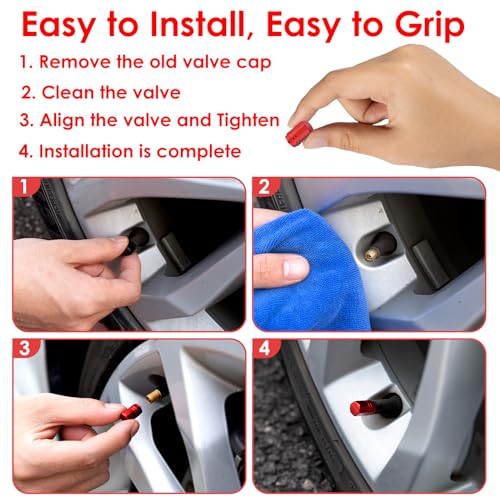 Easy to Install, Easy to Grip

1. Remove the old valve cap

2. Clean the valve

3. Align the valve and Tighten

4. Installation is complete

1

2

3

4